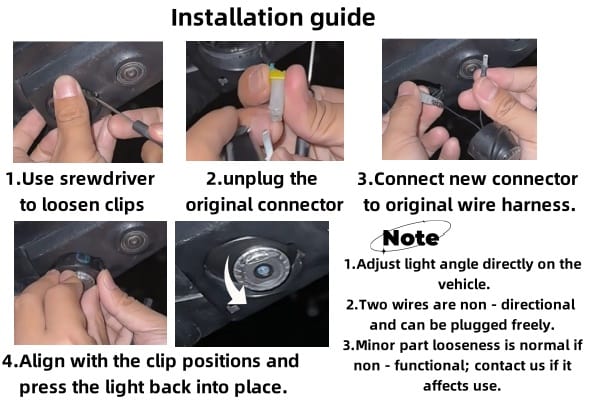 Installation guide

1.Use srewdriver to loosen clips

2.unplug the original connector

3.Connect new connector to original wire harness.

4.Align with the clip positions and press the light back into place.

Note

1.Adjust light angle directly on the vehicle.

2.Two wires are non - directional and can be plugged freely.

3.Minor part looseness is normal if non - functional; contact us if it affects use.